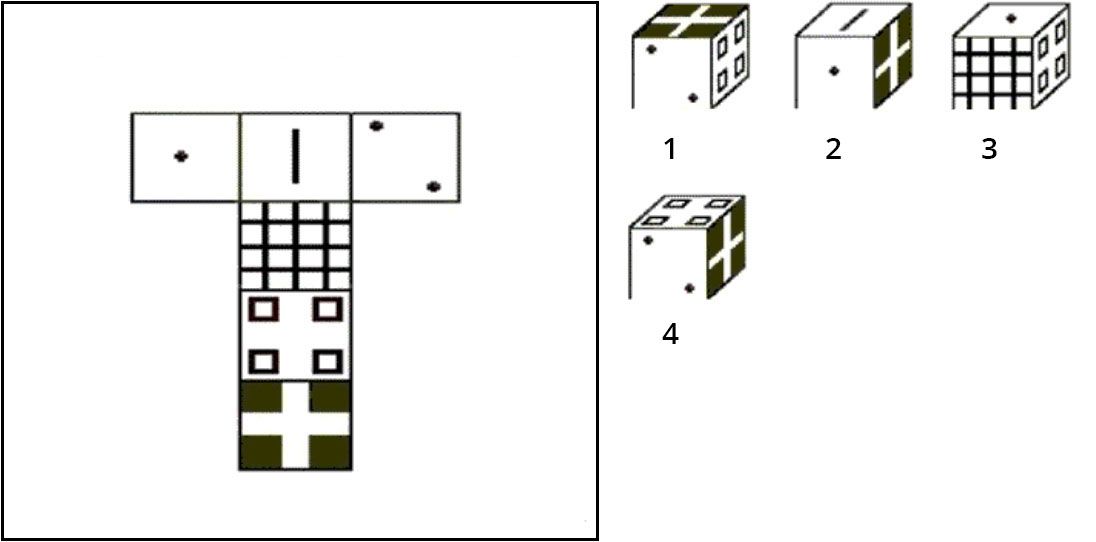 1

2

3

4